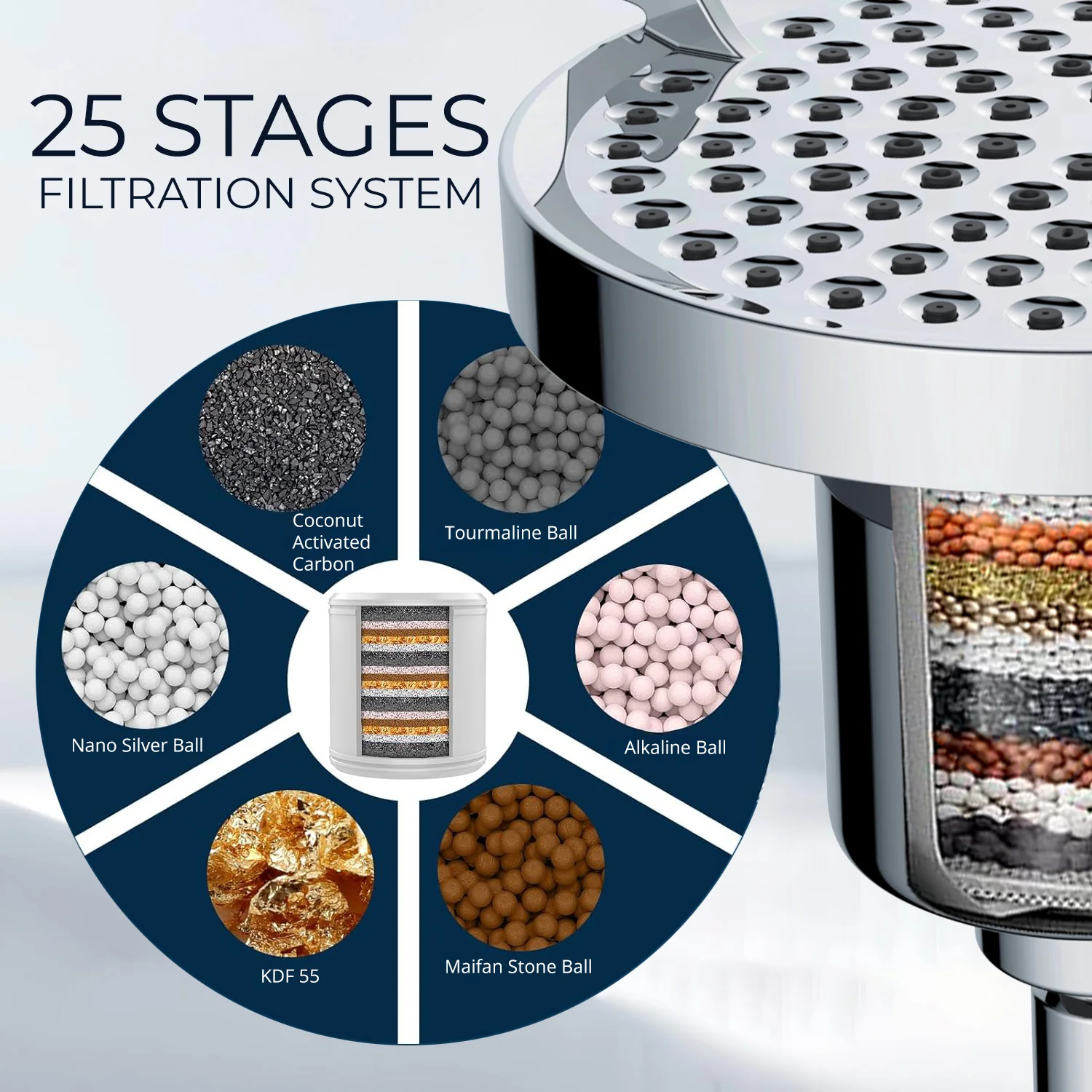 25 STAGES
FILTRATION SYSTEM

Coconut Activated Carbon

Tourmaline Ball

Nano Silver Ball

Alkaline Ball

KDF 55

Maifan Stone Ball