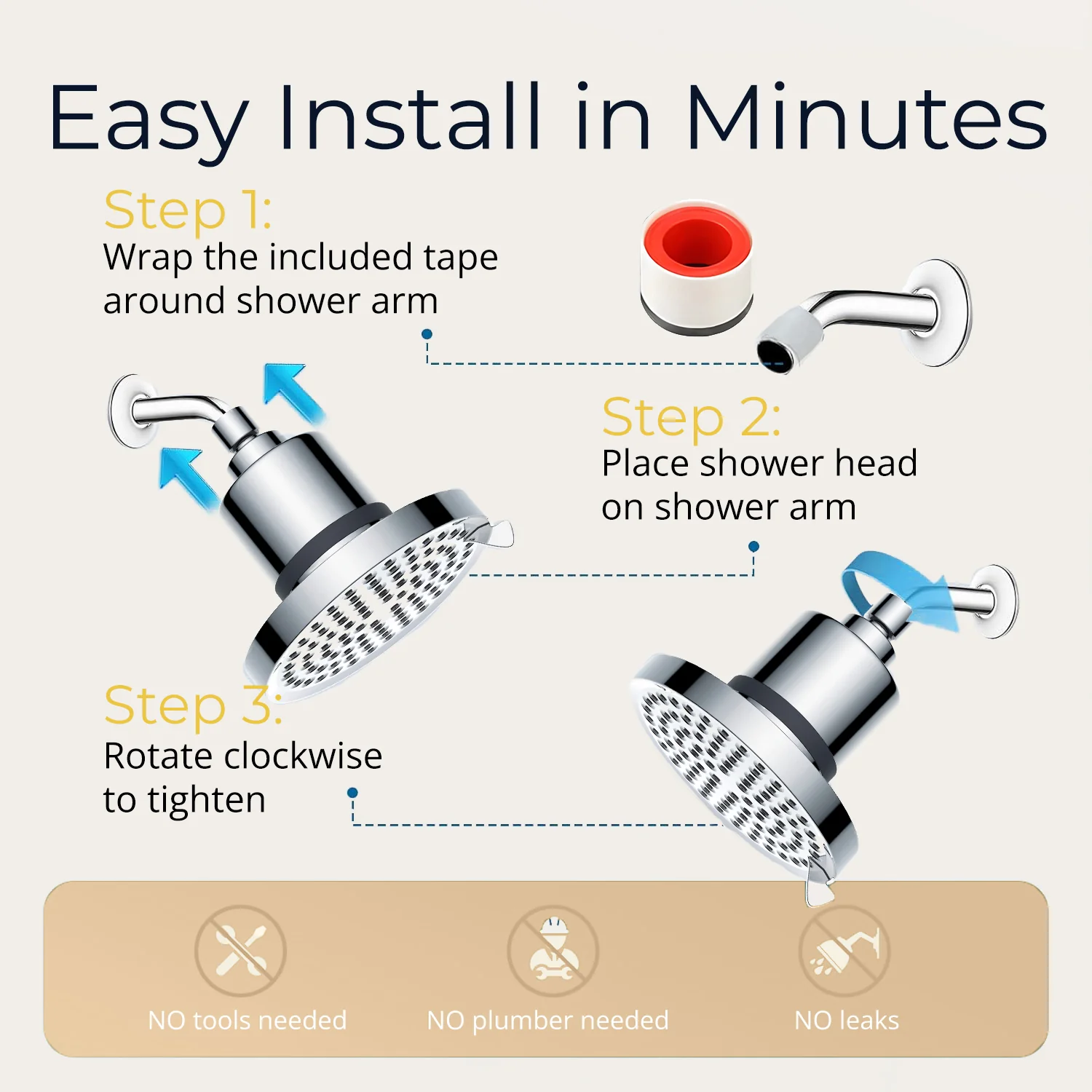 Easy Install in Minutes

Step 1:
Wrap the included tape around shower arm

Step 2:
Place shower head on shower arm

Step 3:
Rotate clockwise to tighten

NO tools needed

NO plumber needed

NO leaks